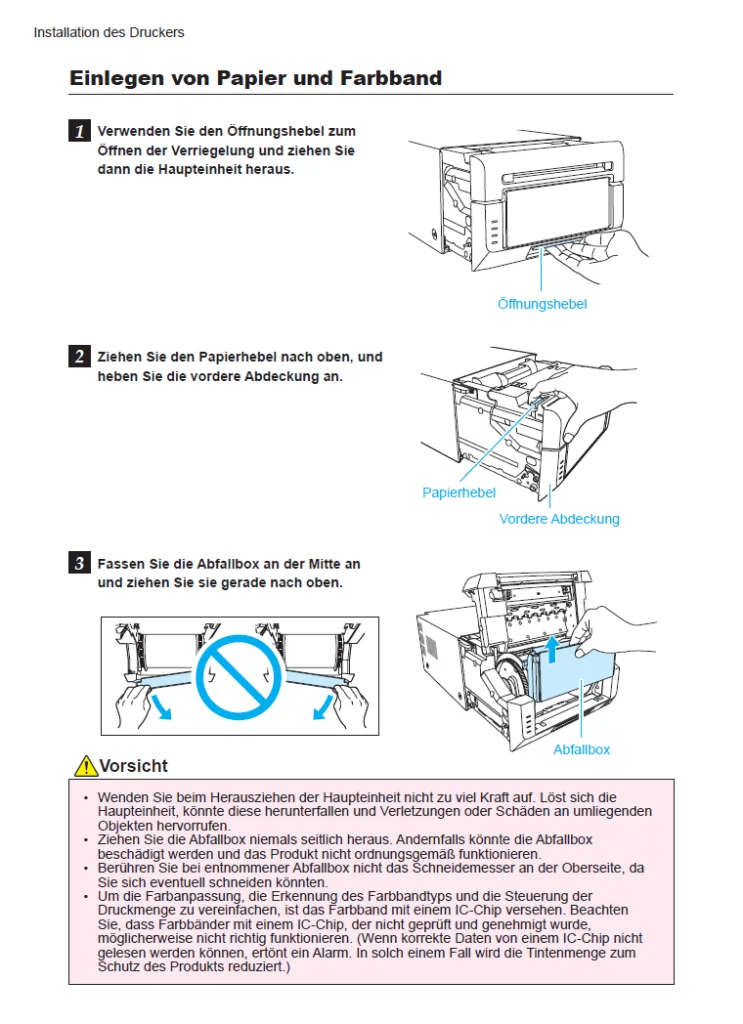 Installation des Druckers

Einlegen von Papier und Farbband

1 Verwenden Sie den Öffnungshebel zum Öffnen der Verriegelung und ziehen Sie dann die Haupteinheit heraus.

Öffnungshebel

2 Ziehen Sie den Papierhebel nach oben, und heben Sie die vordere Abdeckung an.

Papierhebel

Vordere Abdeckung

3 Fassen Sie die Abfallbox an der Mitte an und ziehen Sie sie gerade nach oben.

Abfallbox

Vorsicht

• Wenden Sie beim Herausziehen der Haupteinheit nicht zu viel Kraft auf. Löst sich die Haupteinheit, könnte diese herunterfallen und Verletzungen oder Schäden an umliegenden Objekten hervorrufen.
• Ziehen Sie die Abfallbox niemals seitlich heraus. Andernfalls könnte die Abfallbox beschädigt werden und das Produkt nicht ordnungsgemäß funktionieren.
• Berühren Sie bei entnommener Abfallbox nicht das Schneidemesser an der Oberseite, da Sie sich eventuell schneiden könnten.
• Um die Farbanpassung, die Erkennung des Farbbandtyps und die Steuerung der Druckmenge zu vereinfachen, ist das Farbband mit einem IC-Chip versehen. Beachten Sie, dass Farbbänder mit einem IC-Chip, der nicht geprüft und genehmigt wurde, möglicherweise nicht richtig funktionieren. (Wenn korrekte Daten von einem IC-Chip nicht gelesen werden können, ertönt ein Alarm. In solch einem Fall wird die Tintenmenge zum Schutz des Produkts reduziert.)