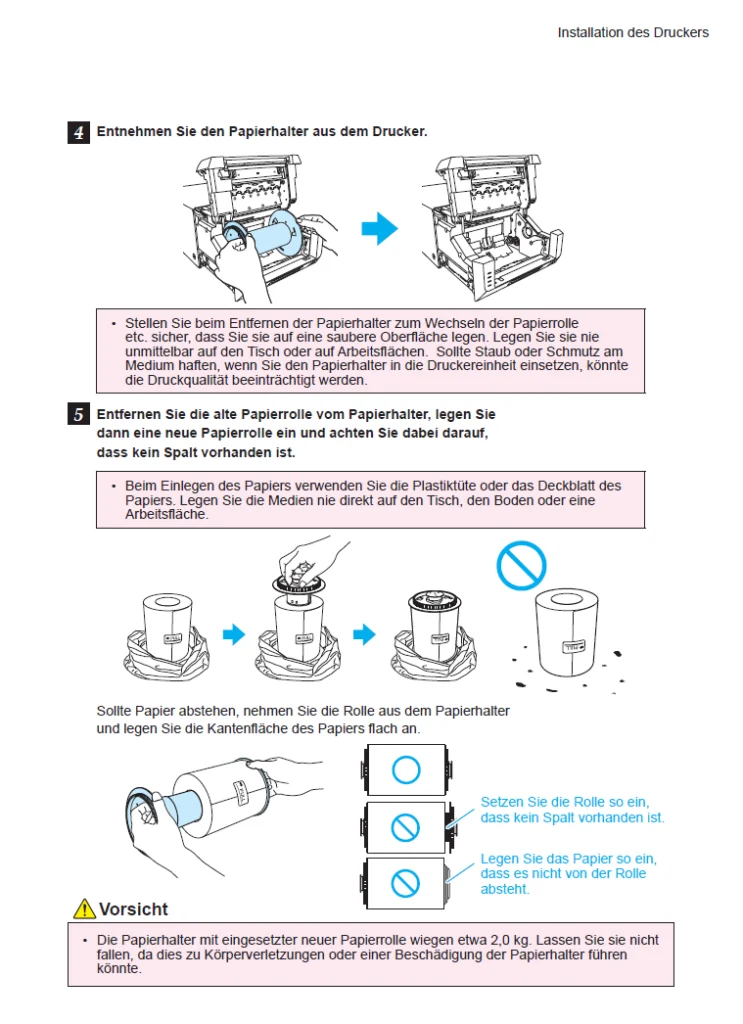 Installation des Druckers

4 Entnehmen Sie den Papierhalter aus dem Drucker.

• Stellen Sie beim Entfernen der Papierhalter zum Wechseln der Papierrolle etc. sicher, dass Sie sie auf eine saubere Oberfläche legen. Legen Sie sie nie unmittelbar auf den Tisch oder auf Arbeitsflächen. Sollte Staub oder Schmutz am Medium haften, wenn Sie den Papierhalter in die Druckereinheit einsetzen, könnte die Druckqualität beeinträchtigt werden.

5 Entfernen Sie die alte Papierrolle vom Papierhalter, legen Sie dann eine neue Papierrolle ein und achten Sie dabei darauf, dass kein Spalt vorhanden ist.

• Beim Einlegen des Papiers verwenden Sie die Plastiktüte oder das Deckblatt des Papiers. Legen Sie die Medien nie direkt auf den Tisch, den Boden oder eine Arbeitsfläche.

Sollte Papier abstehen, nehmen Sie die Rolle aus dem Papierhalter und legen Sie die Kantenfläche des Papiers flach an.

Setzen Sie die Rolle so ein, dass kein Spalt vorhanden ist.

Legen Sie das Papier so ein, dass es nicht von der Rolle absteht.

Vorsicht

• Die Papierhalter mit eingesetzter neuer Papierrolle wiegen etwa 2,0 kg. Lassen Sie sie nicht fallen, da dies zu Körperverletzungen oder einer Beschädigung der Papierhalter führen könnte.