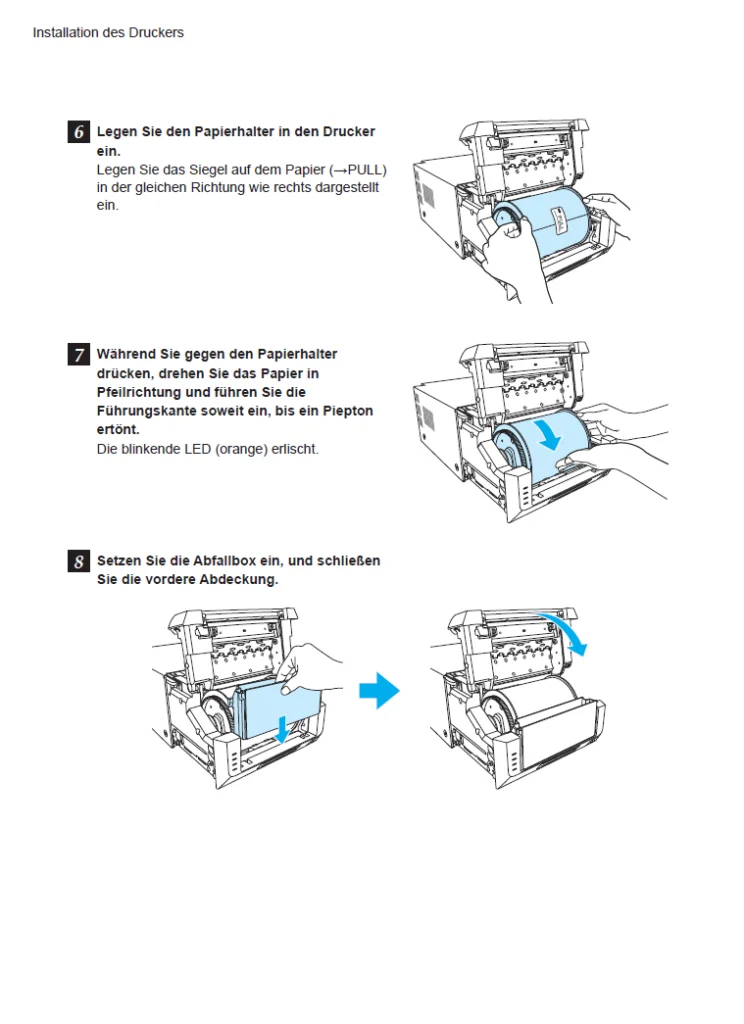 Installation des Druckers

6 Legen Sie den Papierhalter in den Drucker ein.
Legen Sie das Siegel auf dem Papier (→PULL) in der gleichen Richtung wie rechts dargestellt ein.

7 Während Sie gegen den Papierhalter drücken, drehen Sie das Papier in Pfeilrichtung und führen Sie die Führungskante soweit ein, bis ein Piepton ertönt.
Die blinkende LED (orange) erlischt.

8 Setzen Sie die Abfallbox ein, und schließen Sie die vordere Abdeckung.