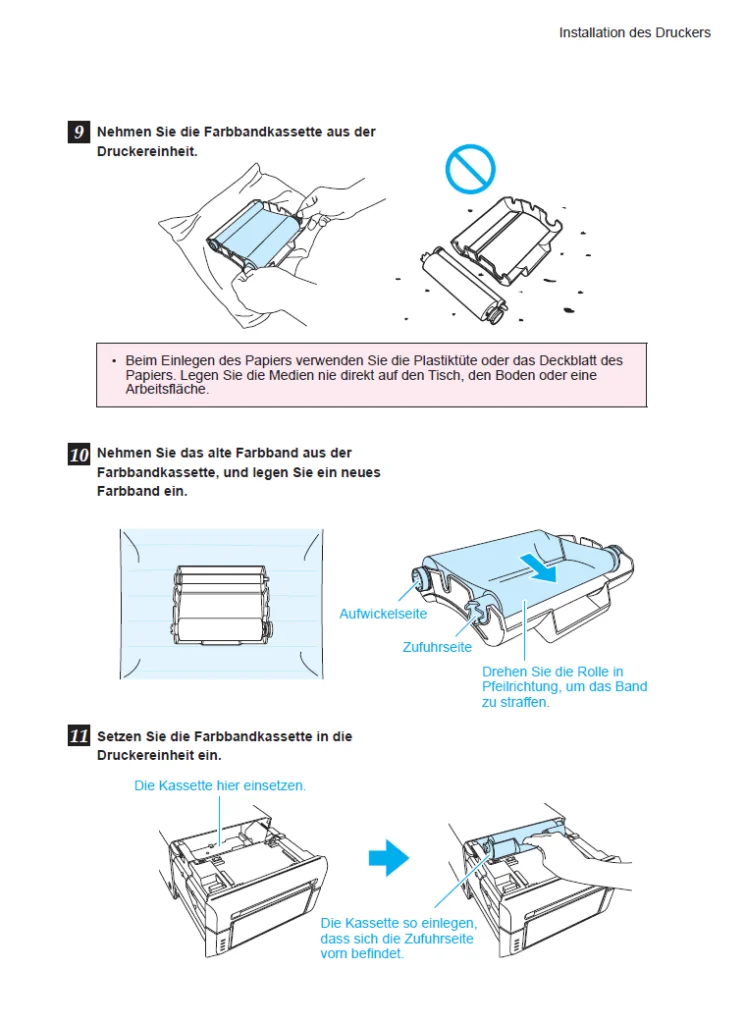 Installation des Druckers

9 Nehmen Sie die Farbbandkassette aus der Druckereinheit.

• Beim Einlegen des Papiers verwenden Sie die Plastiktüte oder das Deckblatt des Papiers. Legen Sie die Medien nie direkt auf den Tisch, den Boden oder eine Arbeitsfläche.

10 Nehmen Sie das alte Farbband aus der Farbbandkassette, und legen Sie ein neues Farbband ein.

Aufwickelseite

Zufuhrseite

Drehen Sie die Rolle in Pfeilrichtung, um das Band zu straffen.

11 Setzen Sie die Farbbandkassette in die Druckereinheit ein.

Die Kassette hier einsetzen.

Die Kassette so einlegen, dass sich die Zufuhrseite vorn befindet.