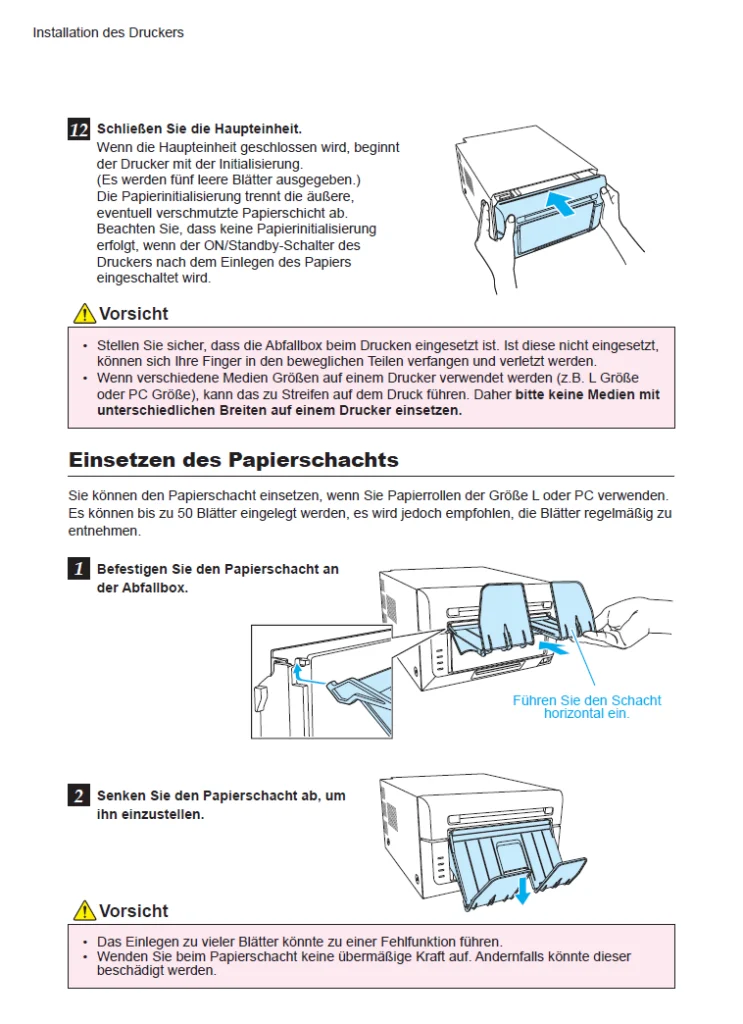 Installation des Druckers

12 Schließen Sie die Haupteinheit.
Wenn die Haupteinheit geschlossen wird, beginnt der Drucker mit der Initialisierung.
(Es werden fünf leere Blätter ausgegeben.)
Die Papierinitialisierung trennt die äußere, eventuell verschmutzte Papierschicht ab.
Beachten Sie, dass keine Papierinitialisierung erfolgt, wenn der ON/Standby-Schalter des Druckers nach dem Einlegen des Papiers eingeschaltet wird.

Vorsicht

• Stellen Sie sicher, dass die Abfallbox beim Drucken eingesetzt ist. Ist diese nicht eingesetzt, können sich Ihre Finger in den beweglichen Teilen verfangen und verletzt werden.
• Wenn verschiedene Medien Größen auf einem Drucker verwendet werden (z.B. L Größe oder PC Größe), kann das zu Streifen auf dem Druck führen. Daher bitte keine Medien mit unterschiedlichen Breiten auf einem Drucker einsetzen.

Einsetzen des Papierschachts

Sie können den Papierschacht einsetzen, wenn Sie Papierrollen der Größe L oder PC verwenden. Es können bis zu 50 Blätter eingelegt werden, es wird jedoch empfohlen, die Blätter regelmäßig zu entnehmen.

1 Befestigen Sie den Papierschacht an der Abfallbox.

Führen Sie den Schacht horizontal ein.

2 Senken Sie den Papierschacht ab, um ihn einzustellen.

Vorsicht

• Das Einlegen zu vieler Blätter könnte zu einer Fehlfunktion führen.
• Wenden Sie beim Papierschacht keine übermäßige Kraft auf. Andernfalls könnte dieser beschädigt werden.